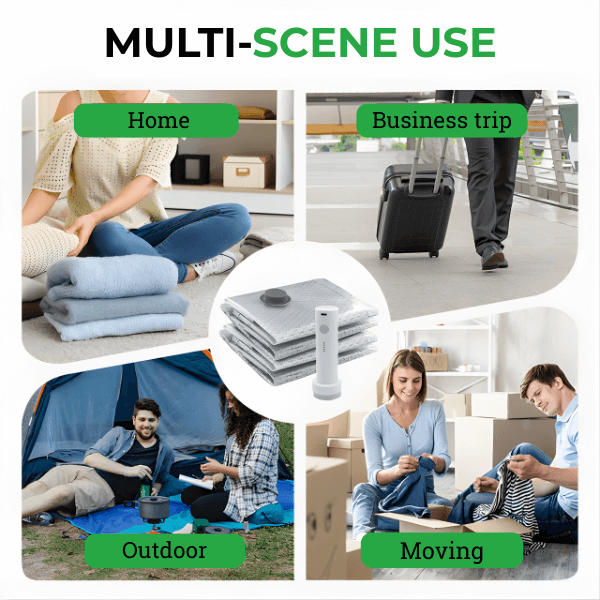 MULTI-SCENE USE

Home

Business trip

Outdoor

Moving