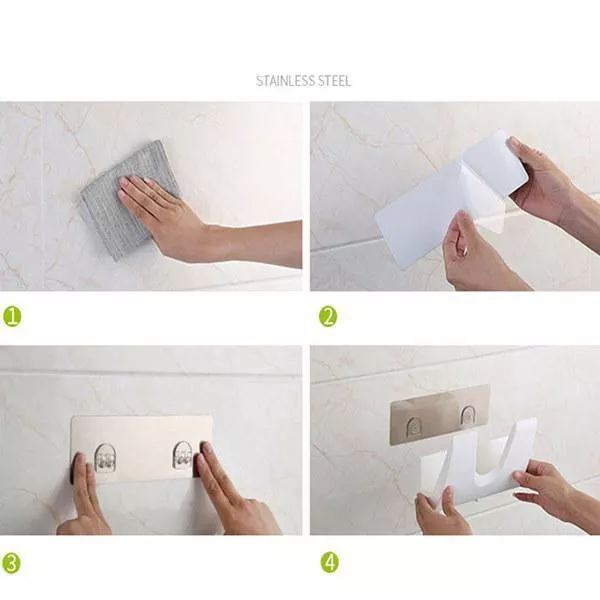 STAINLESS STEEL

1

2

3

4