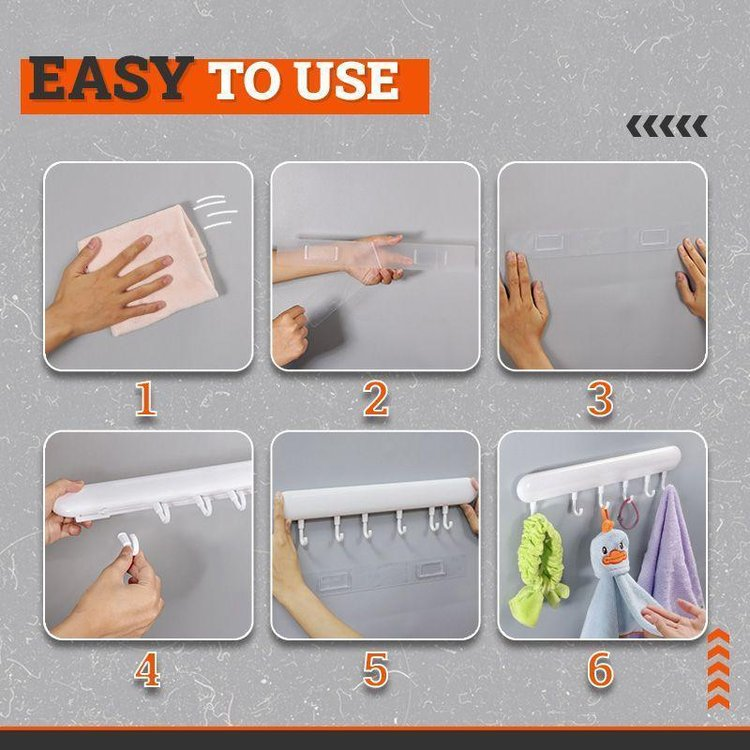 EASY TO USE

1

2

3

4

5

6