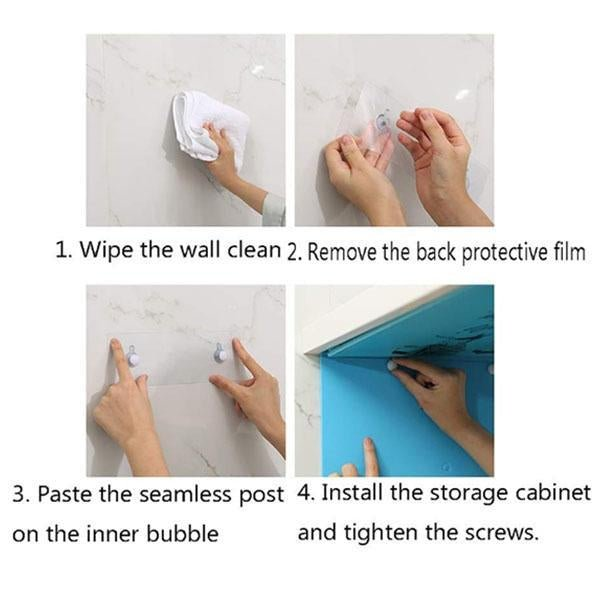 1. Wipe the wall clean

2. Remove the back protective film

3. Paste the seamless post on the inner bubble

4. Install the storage cabinet and tighten the screws.