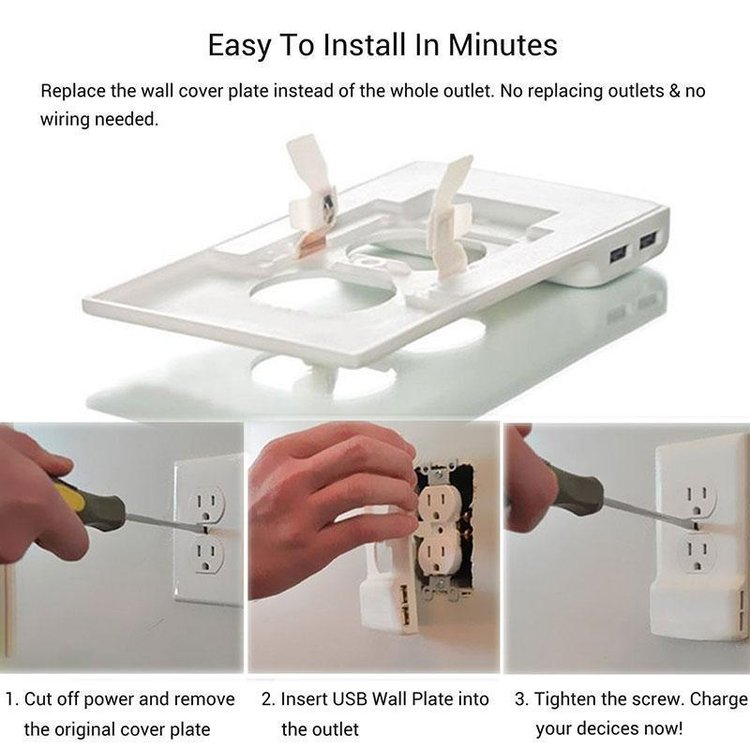 Easy To Install In Minutes

Replace the wall cover plate instead of the whole outlet. No replacing outlets & no wiring needed.

1. Cut off power and remove the original cover plate

2. Insert USB Wall Plate into the outlet

3. Tighten the screw. Charge your decices now!