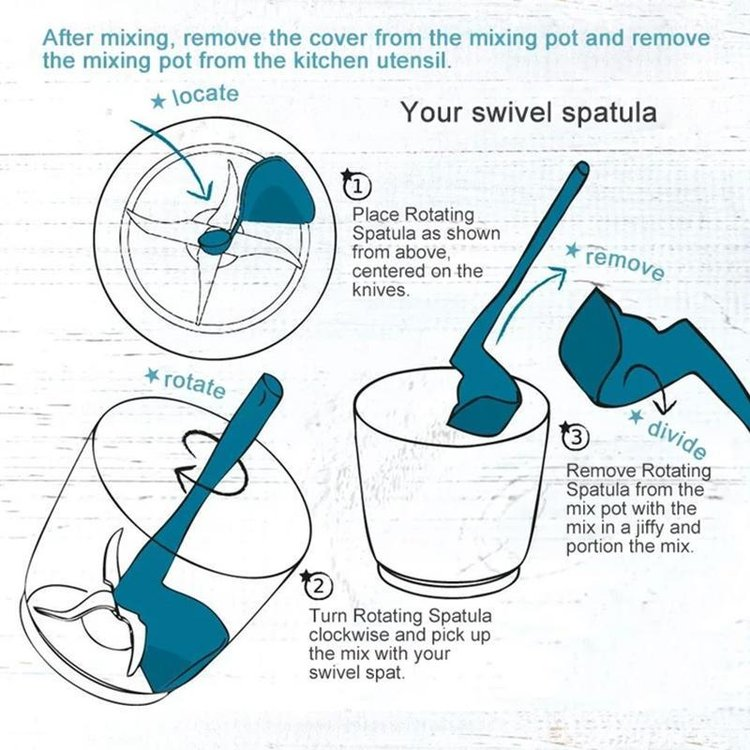 After mixing, remove the cover from the mixing pot and remove the mixing pot from the kitchen utensil.

★ locate

Your swivel spatula

1 Place Rotating Spatula as shown from above, centered on the knives.

★ remove

★ rotate

★ divide

3 Remove Rotating Spatula from the mix pot with the mix in a jiffy and portion the mix.

2 Turn Rotating Spatula clockwise and pick up the mix with your swivel spat.